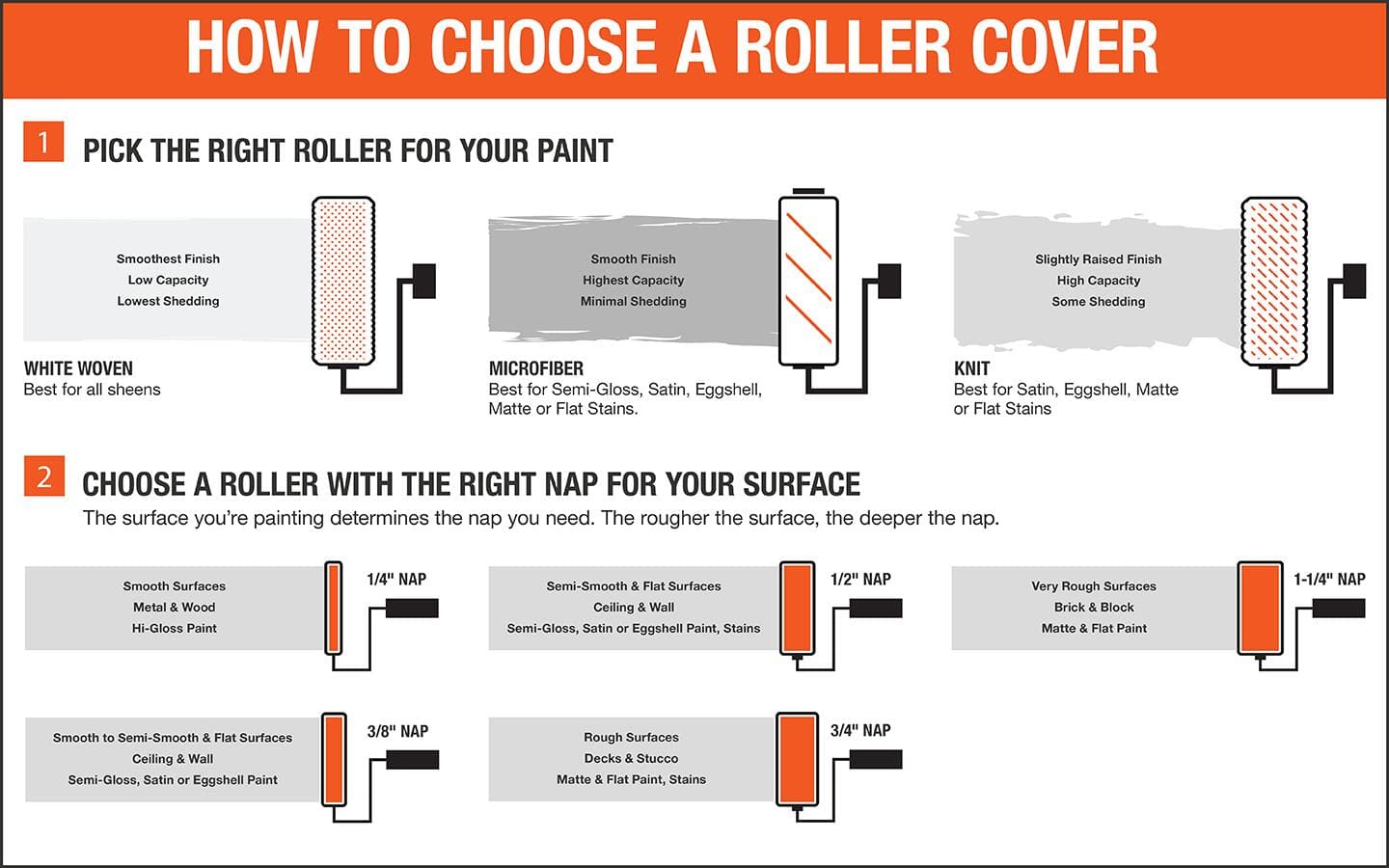 HOW TO CHOOSE A ROLLER COVER

1 PICK THE RIGHT ROLLER FOR YOUR PAINT

Smoothest Finish
Low Capacity
Lowest Shedding

WHITE WOVEN
Best for all sheens

Smooth Finish
Highest Capacity
Minimal Shedding

MICROFIBER
Best for Semi-Gloss, Satin, Eggshell, Matte or Flat Stains.

Slightly Raised Finish
High Capacity
Some Shedding

KNIT
Best for Satin, Eggshell, Matte or Flat Stains

2 CHOOSE A ROLLER WITH THE RIGHT NAP FOR YOUR SURFACE
The surface you're painting determines the nap you need. The rougher the surface, the deeper the nap.

Smooth Surfaces
Metal & Wood
Hi-Gloss Paint

1/4" NAP

Semi-Smooth & Flat Surfaces
Ceiling & Wall
Semi-Gloss, Satin or Eggshell Paint, Stains

1/2" NAP

Very Rough Surfaces
Brick & Block
Matte & Flat Paint

1-1/4" NAP

Smooth to Semi-Smooth & Flat Surfaces
Ceiling & Wall
Semi-Gloss, Satin or Eggshell Paint

3/8" NAP

Rough Surfaces
Decks & Stucco
Matte & Flat Paint, Stains

3/4" NAP